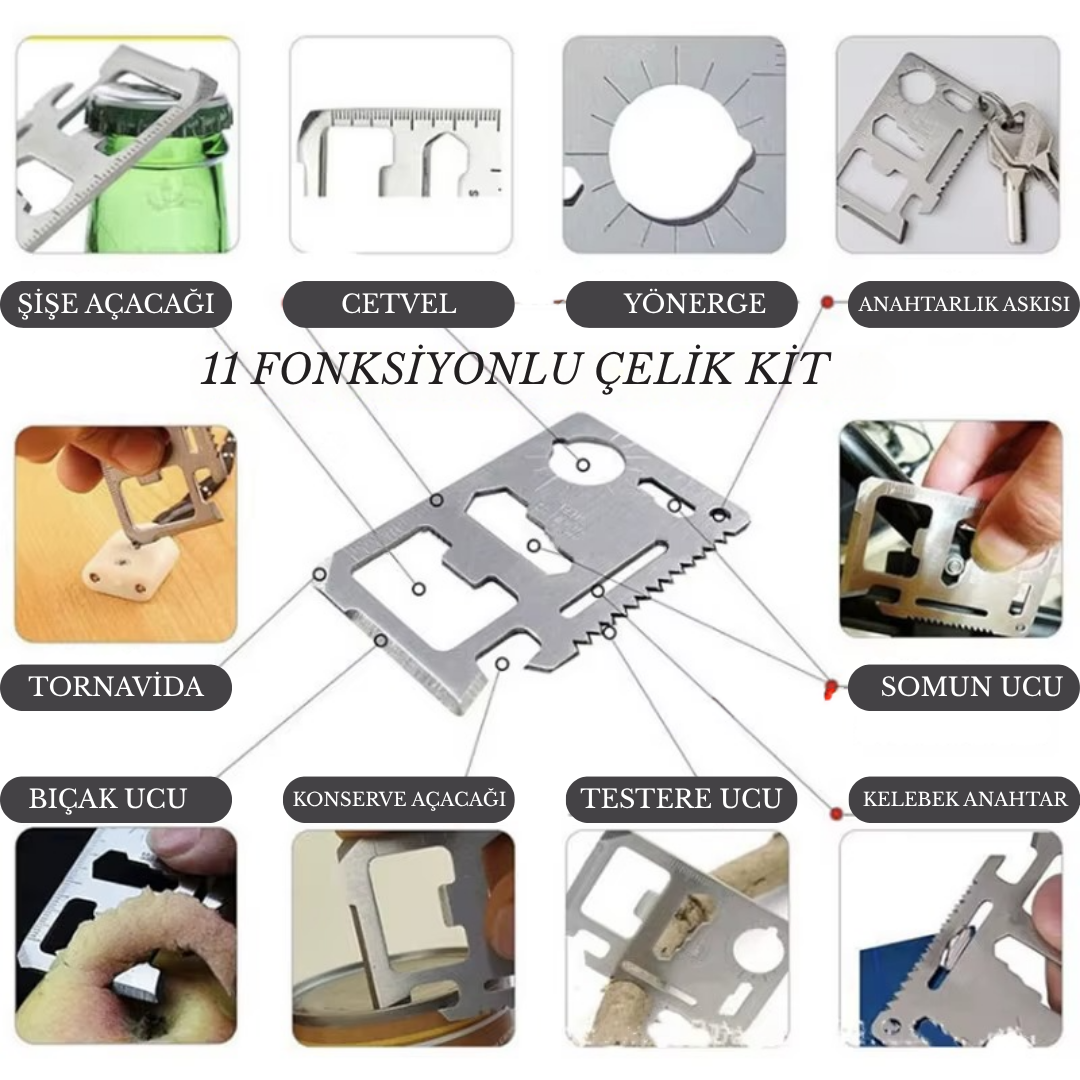 ŞİŞE AÇACAĞI

CETVEL

YÖNERGE

ANAHTARLIK ASKISI

11 FONKSİYONLU ÇELİK KİT

TORNAVİDA

SOMUN UCU

BIÇAK UCU

KONSERVE AÇACAĞI

TESTERE UCU

KELEBEK ANAHTAR